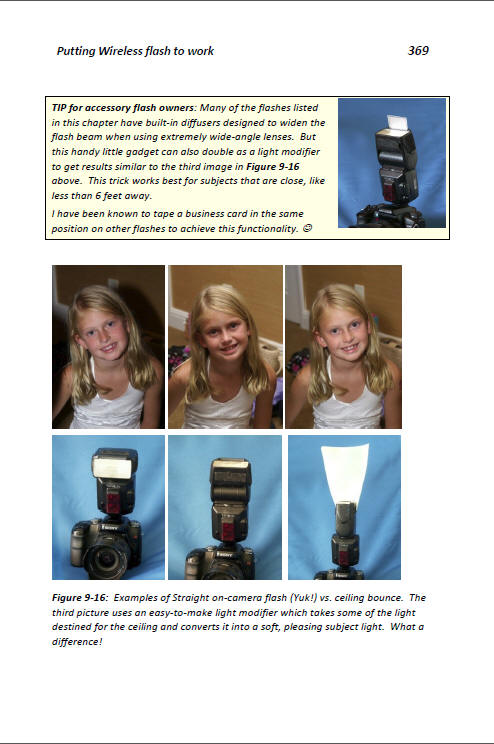 Putting Wireless flash to work

369

TIP for accessory flash owners: Many of the flashes listed in this chapter have built-in diffusers designed to widen the flash beam when using extremely wide-angle lenses. But this handy little gadget can also double as a light modifier to get results similar to the third image in Figure 9-16 above. This trick works best for subjects that are close, like less than 6 feet away.

I have been known to tape a business card in the same position on other flashes to achieve this functionality. ☺

Figure 9-16: Examples of Straight on-camera flash (Yuk!) vs. ceiling bounce. The third picture uses an easy-to-make light modifier which takes some of the light destined for the ceiling and converts it into a soft, pleasing subject light. What a difference!