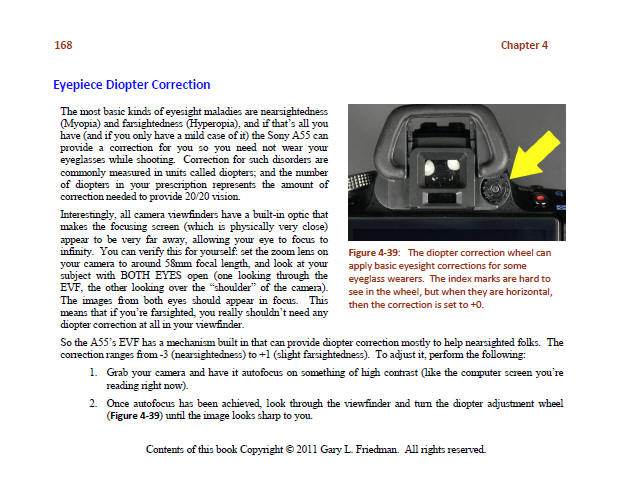 168

Chapter 4

Eyepiece Diopter Correction

The most basic kinds of eyesight maladies are nearsightedness (Myopia) and farsightedness (Hyperopia), and if that's all you have (and if you only have a mild case of it) the Sony A55 can provide a correction for you so you need not wear your eyeglasses while shooting. Correction for such disorders are commonly measured in units called diopters; and the number of diopters in your prescription represents the amount of correction needed to provide 20/20 vision.

Interestingly, all camera viewfinders have a built-in optic that makes the focusing screen (which is physically very close) appear to be very far away, allowing your eye to focus to infinity. You can verify this for yourself: set the zoom lens on your camera to around 58mm focal length, and look at your subject with BOTH EYES open (one looking through the EVF, the other looking over the "shoulder" of the camera). The images from both eyes should appear in focus. This means that if you're farsighted, you really shouldn't need any diopter correction at all in your viewfinder.

Figure 4-39: The diopter correction wheel can apply basic eyesight corrections for some eyeglass wearers. The index marks are hard to see in the wheel, but when they are horizontal, then the correction is set to +0.

So the A55's EVF has a mechanism built in that can provide diopter correction mostly to help nearsighted folks. The correction ranges from -3 (nearsightedness) to +1 (slight farsightedness). To adjust it, perform the following:

1. Grab your camera and have it autofocus on something of high contrast (like the computer screen you're reading right now).

2. Once autofocus has been achieved, look through the viewfinder and turn the diopter adjustment wheel (Figure 4-39) until the image looks sharp to you.

Contents of this book Copyright © 2011 Gary L. Friedman. All rights reserved.