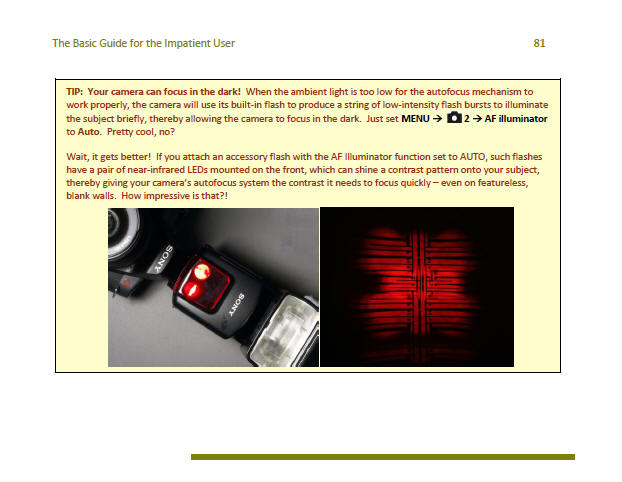 The Basic Guide for the Impatient User 81

TIP: Your camera can focus in the dark! When the ambient light is too low for the autofocus mechanism to work properly, the camera will use its built-in flash to produce a string of low-intensity flash bursts to illuminate the subject briefly, thereby allowing the camera to focus in the dark. Just set MENU → 2 → AF illuminator to Auto. Pretty cool, no?

Wait, it gets better! If you attach an accessory flash with the AF Illuminator function set to AUTO, such flashes have a pair of near-infrared LEDs mounted on the front, which can shine a contrast pattern onto your subject, thereby giving your camera's autofocus system the contrast it needs to focus quickly – even on featureless, blank walls. How impressive is that?!

SONY

SONY